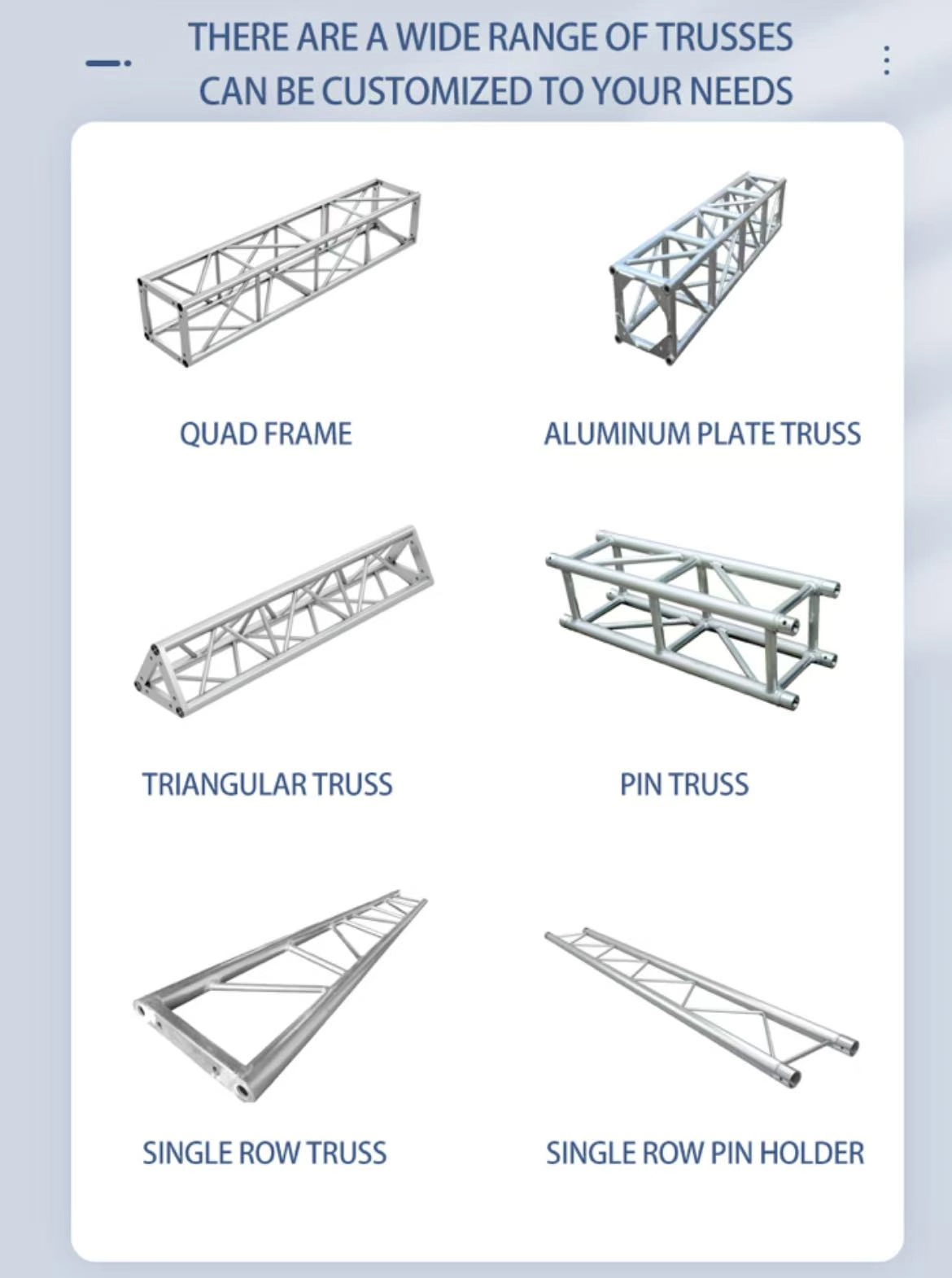 THERE ARE A WIDE RANGE OF TRUSSES CAN BE CUSTOMIZED TO YOUR NEEDS

QUAD FRAME

ALUMINUM PLATE TRUSS

TRIANGULAR TRUSS

PIN TRUSS

SINGLE ROW TRUSS

SINGLE ROW PIN HOLDER